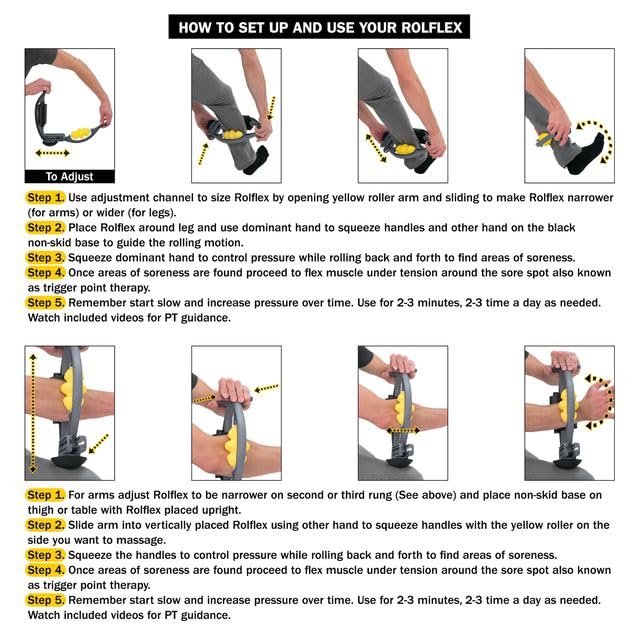 HOW TO SET UP AND USE YOUR ROLFLEX

To Adjust

Step 1. Use adjustment channel to size Rolflex by opening yellow roller arm and sliding to make Rolflex narrower (for arms) or wider (for legs).
Step 2. Place Rolflex around leg and use dominant hand to squeeze handles and other hand on the black non-skid base to guide the rolling motion.
Step 3. Squeeze dominant hand to control pressure while rolling back and forth to find areas of soreness.
Step 4. Once areas of soreness are found proceed to flex muscle under tension around the sore spot also known as trigger point therapy.
Step 5. Remember start slow and increase pressure over time. Use for 2-3 minutes, 2-3 time a day as needed. Watch included videos for PT guidance.

Step 1. For arms adjust Rolflex to be narrower on second or third rung (See above) and place non-skid base on thigh or table with Rolflex placed upright.
Step 2. Slide arm into vertically placed Rolflex using other hand to squeeze handles with the yellow roller on the side you want to massage.
Step 3. Squeeze the handles to control pressure while rolling back and forth to find areas of soreness.
Step 4. Once areas of soreness are found proceed to flex muscle under tension around the sore spot also known as trigger point therapy.
Step 5. Remember start slow and increase pressure over time. Use for 2-3 minutes, 2-3 time a day as needed. Watch included videos for PT guidance.