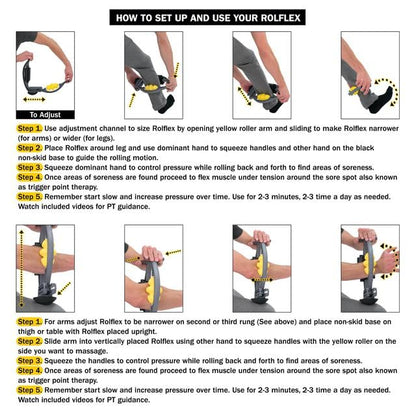 HOW TO SET UP AND USE YOUR ROLFLEX

To Adjust

Step 1. Use adjustment channel to size Rolflex by opening yellow roller arm and sliding to make Rolflex narrower (for arms) or wider (for legs).
Step 2. Place Rolflex around leg and use dominant hand to squeeze handles and other hand on the black non-skid base to guide the rolling motion.
Step 3. Squeeze dominant hand to control pressure while rolling back and forth to find areas of soreness.
Step 4. Once areas of soreness are found proceed to flex muscle under tension around the sore spot also known as trigger point therapy.
Step 5. Remember start slow and increase pressure over time. Use for 2-3 minutes, 2-3 time a day as needed. Watch included videos for PT guidance.

Step 1. For arms adjust Rolflex to be narrower on second or third rung (See above) and place non-skid base on thigh or table with Rolflex placed upright.
Step 2. Slide arm into vertically placed Rolflex using other hand to squeeze handles with the yellow roller on the side you want to massage.
Step 3. Squeeze the handles to control pressure while rolling back and forth to find areas of soreness.
Step 4. Once areas of soreness are found proceed to flex muscle under tension around the sore spot also known as trigger point therapy.
Step 5. Remember start slow and increase pressure over time. Use for 2-3 minutes, 2-3 time a day as needed. Watch included videos for PT guidance.