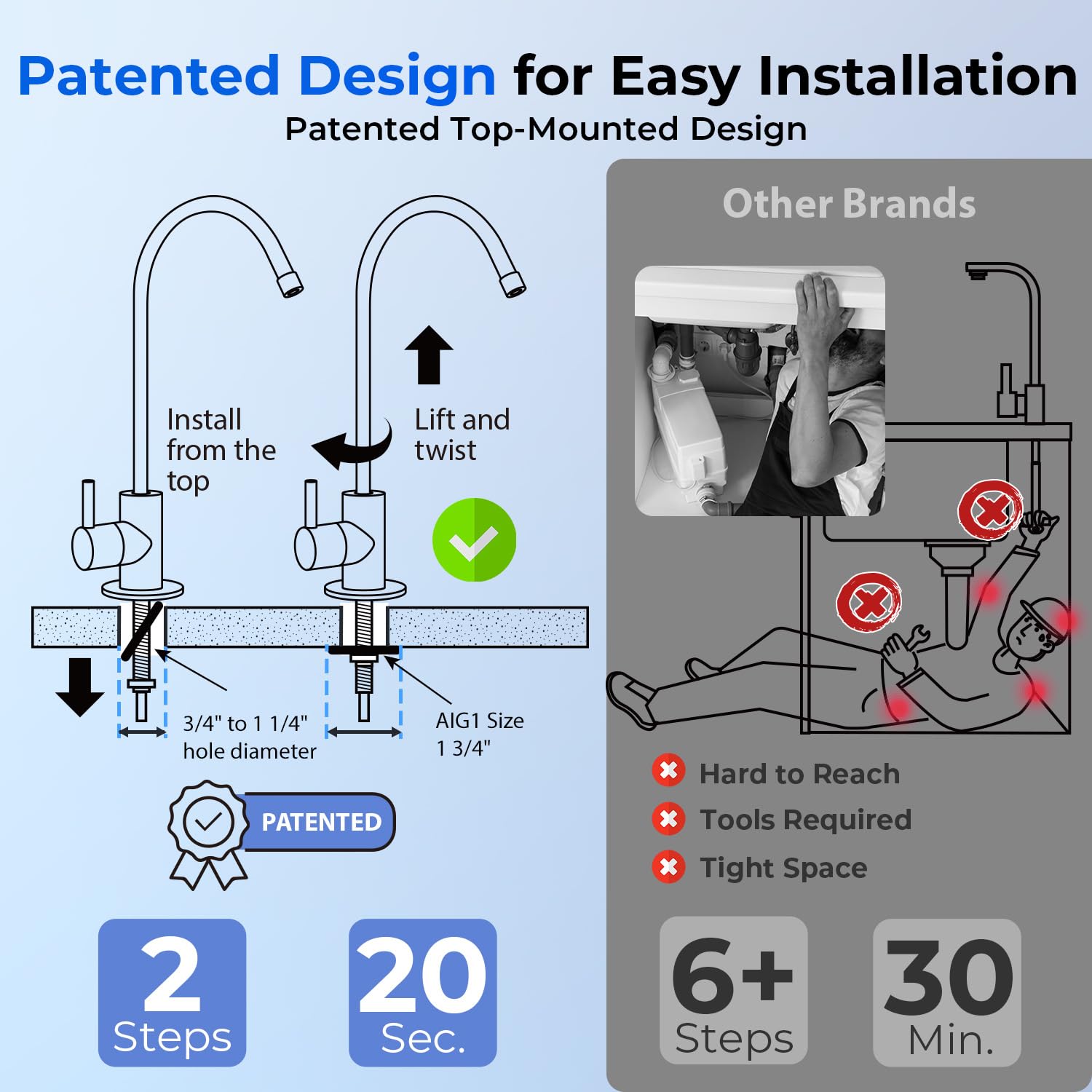 Patented Design for Easy Installation
Patented Top-Mounted Design

Install from the top

Lift and twist

3/4" to 1 1/4" hole diameter

AIG1 Size 1 3/4"

PATENTED

2 Steps

20 Sec.

Other Brands

Hard to Reach
Tools Required
Tight Space

6+ Steps

30 Min.