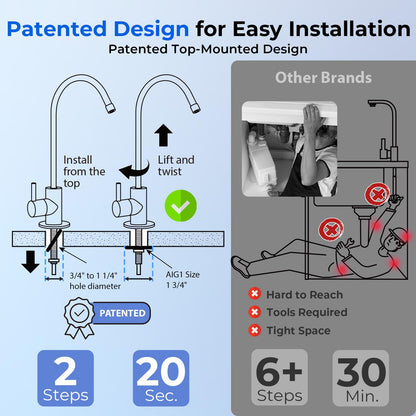 Patented Design for Easy Installation

Patented Top-Mounted Design

Install from the top

Lift and twist

3/4" to 1 1/4" hole diameter

AIG1 Size 1 3/4"

PATENTED

2 Steps

20 Sec.

Other Brands

Hard to Reach

Tools Required

Tight Space

6+ Steps

30 Min.