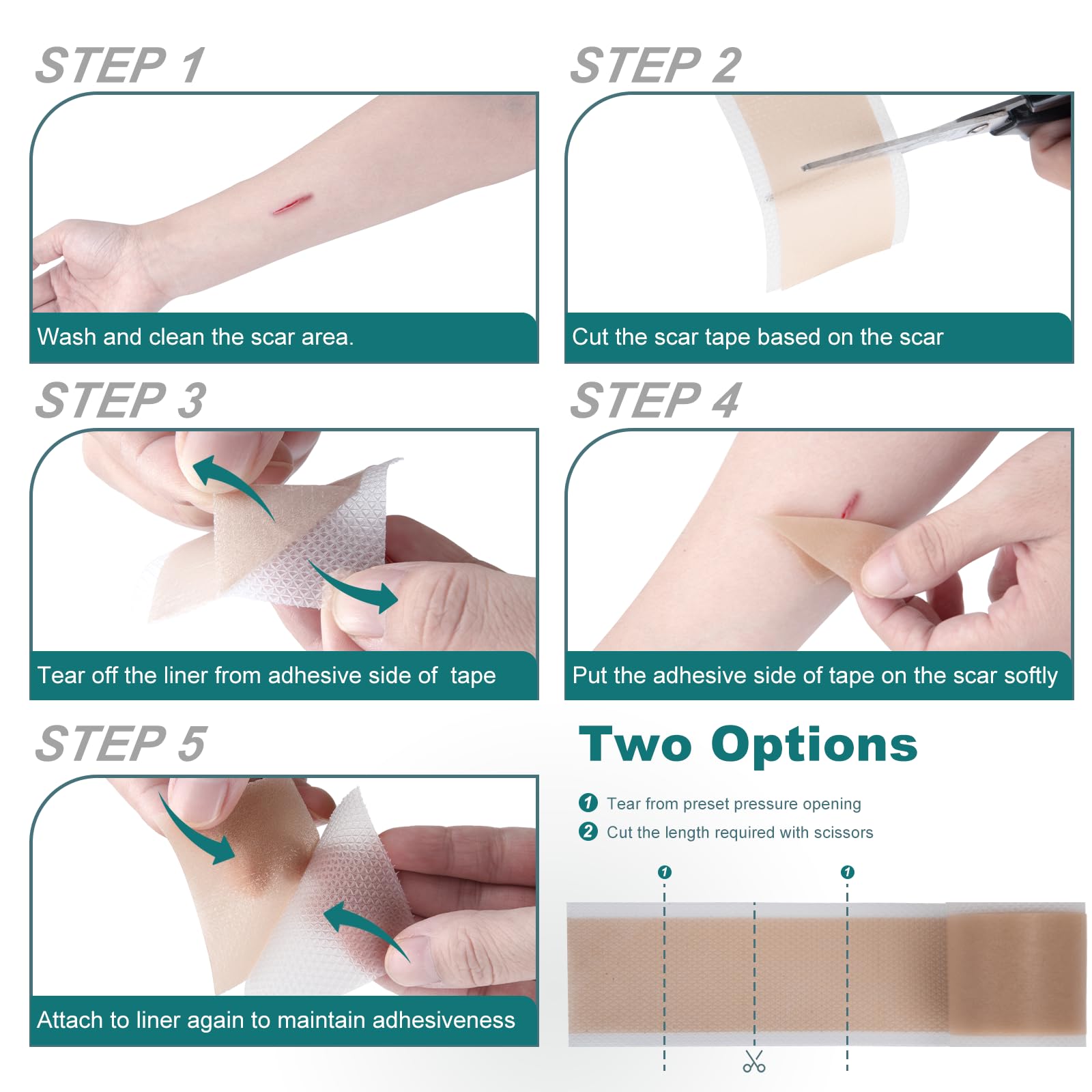 STEP 1

Wash and clean the scar area.

STEP 2

Cut the scar tape based on the scar

STEP 3

Tear off the liner from adhesive side of tape

STEP 4

Put the adhesive side of tape on the scar softly

STEP 5

Attach to liner again to maintain adhesiveness

Two Options

1 Tear from preset pressure opening

2 Cut the length required with scissors

1

1