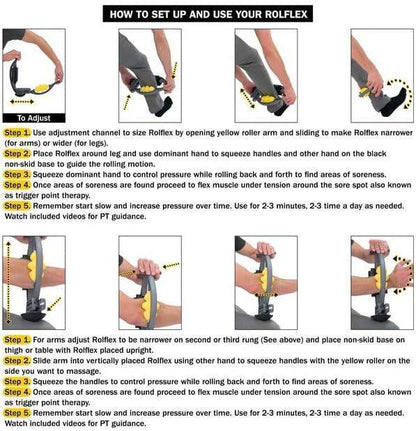 HOW TO SET UP AND USE YOUR ROLFLEX

To Adjust

Step 1. Use adjustment channel to size Rolflex by opening yellow roller arm and sliding to make Rolflex narrower (for arms) or wider (for legs).
Step 2. Place Rolflex around leg and use dominant hand to squeeze handles and other hand on the black non-skid base to guide the rolling motion.
Step 3. Squeeze dominant hand to control pressure while rolling back and forth to find areas of soreness.
Step 4. Once areas of soreness are found proceed to flex muscle under tension around the sore spot also known as trigger point therapy.
Step 5. Remember start slow and increase pressure over time. Use for 2-3 minutes, 2-3 time a day as needed. Watch included videos for PT guidance.

Step 1. For arms adjust Rolflex to be narrower on second or third rung (See above) and place non-skid base on thigh or table with Rolflex placed upright.
Step 2. Slide arm into vertically placed Rolflex using other hand to squeeze handles with the yellow roller on the side you want to massage.
Step 3. Squeeze the handles to control pressure while rolling back and forth to find areas of soreness.
Step 4. Once areas of soreness are found proceed to flex muscle under tension around the sore spot also known as trigger point therapy.
Step 5. Remember start slow and increase pressure over time. Use for 2-3 minutes, 2-3 time a day as needed. Watch included videos for PT guidance.